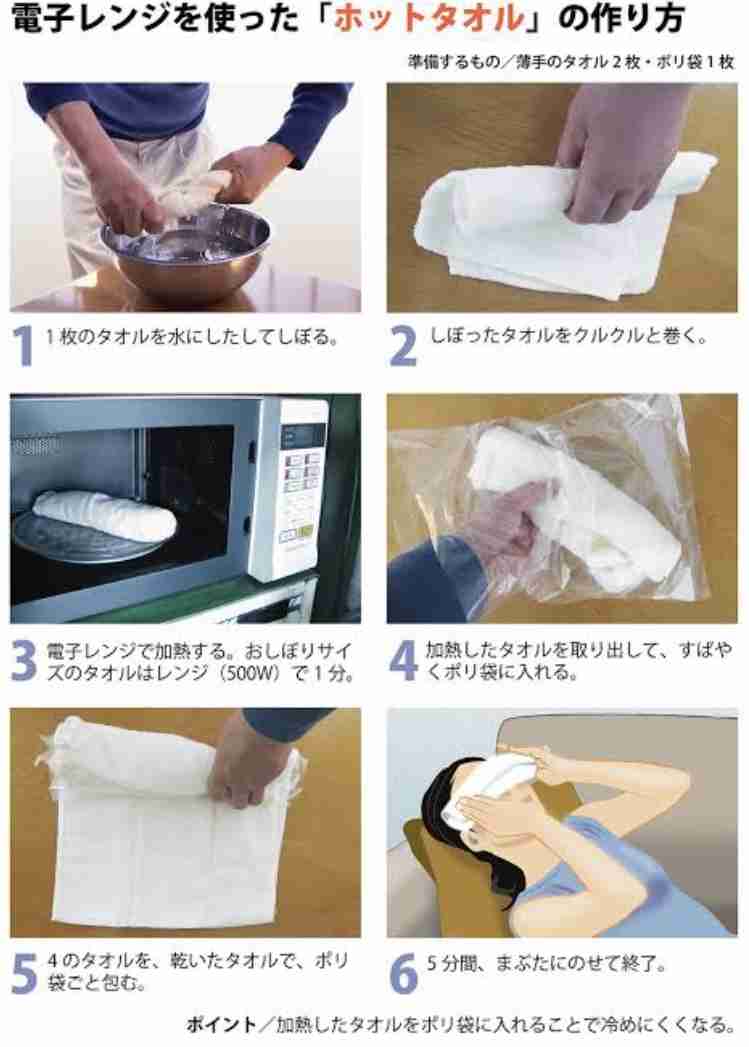 電子レンジを使った「ホットタオル」の作り方

準備するもの／薄手のタオル２枚・ポリ袋１枚

1 １枚のタオルを水にしたしてしぼる。

2 しぼったタオルをクルクルと巻く。

3 電子レンジで加熱する。おしぼりサイズのタオルはレンジ（500W）で１分。

4 加熱したタオルを取り出して、すばやくポリ袋に入れる。

5 ４のタオルを、乾いたタオルで、ポリ袋ごと包む。

6 ５分間、まぶたにのせて終了。

ポイント／加熱したタオルをポリ袋に入れることで冷めにくくなる。