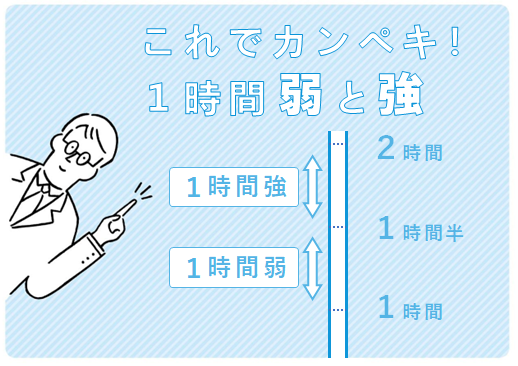 これでカンペキ!
1時間弱と強

1時間強

1時間弱

2時間

1時間半

1時間