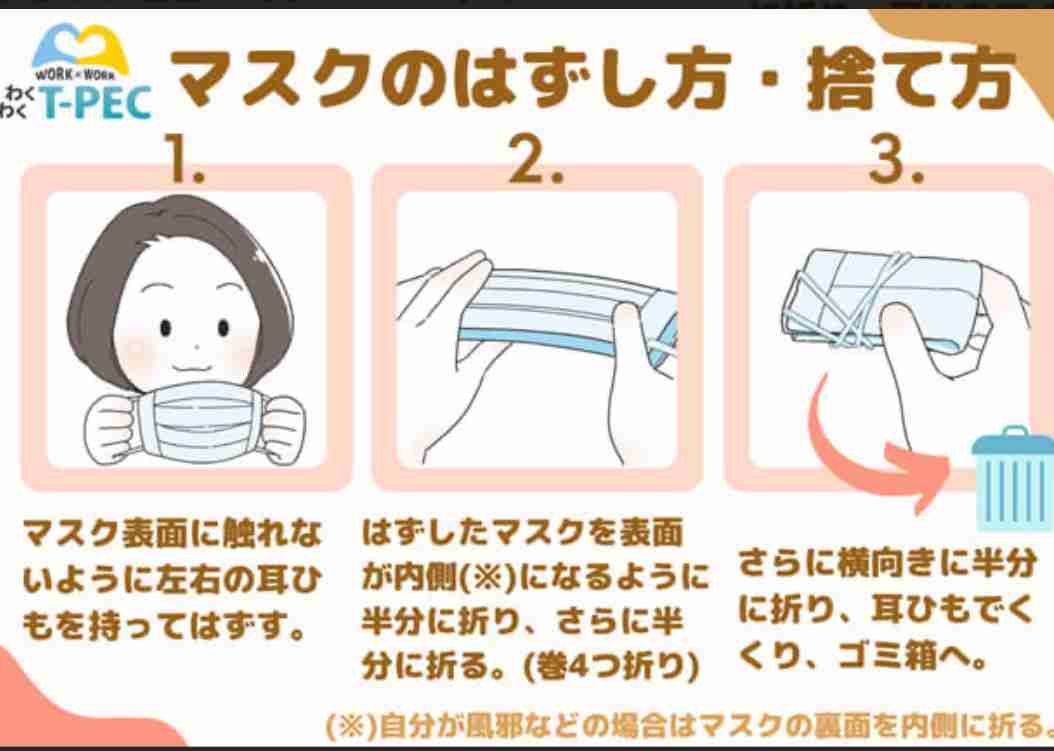 WORK×WORK
わくわく T-PEC

マスクのはずし方・捨て方

1.

2.

3.

マスク表面に触れないように左右の耳ひもを持ってはずす。

はずしたマスクを表面が内側(※)になるように半分に折り、さらに半分に折る。(巻4つ折り)

さらに横向きに半分に折り、耳ひもでくくり、ゴミ箱へ。

(※)自分が風邪などの場合はマスクの裏面を内側に折る。