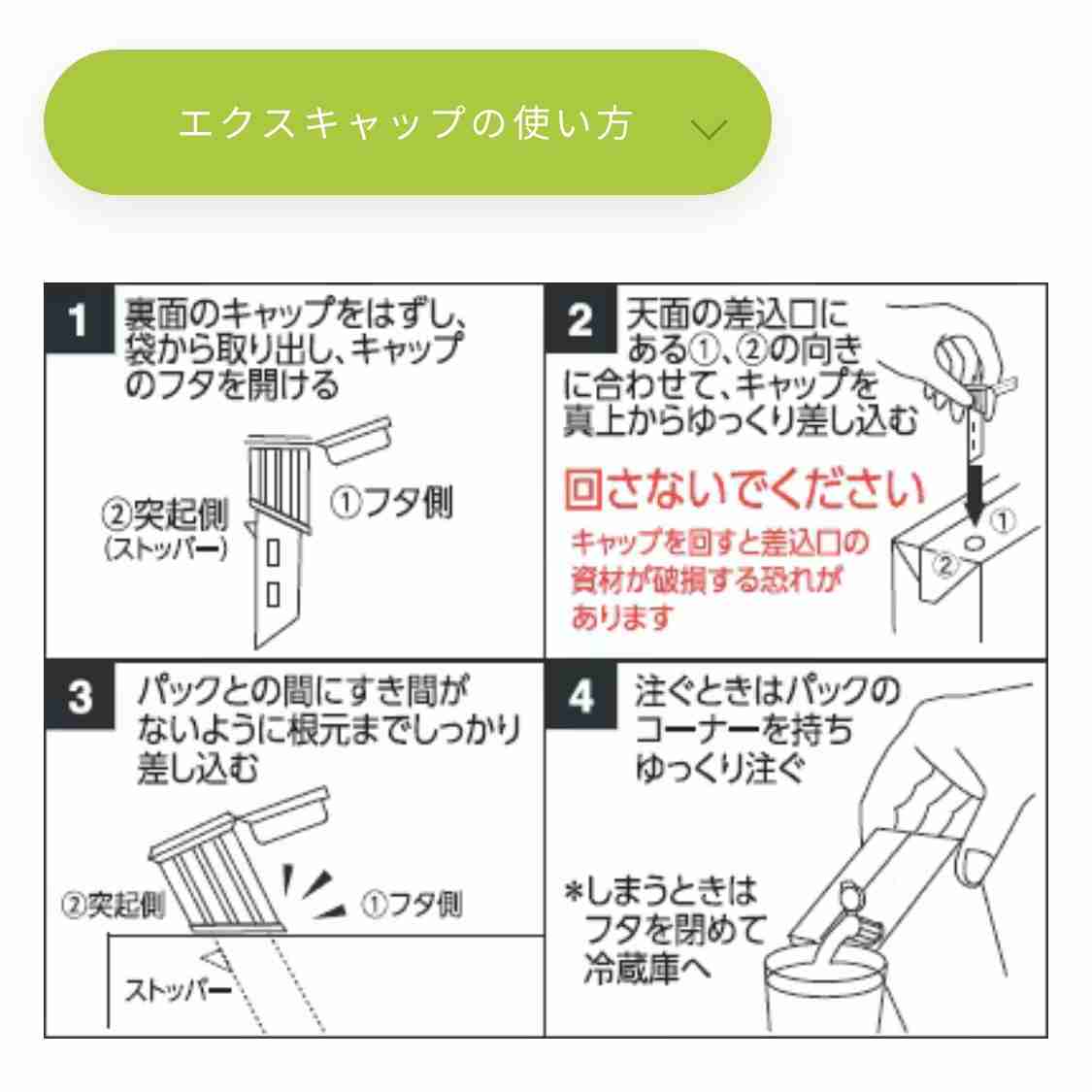 エクスキャップの使い方

1 裏面のキャップをはずし、袋から取り出し、キャップのフタを開ける

②突起側
(ストッパー)
①フタ側

2 天面の差込口にある①、②の向きに合わせて、キャップを真上からゆっくり差し込む

回さないでください
キャップを回すと差込口の資材が破損する恐れがあります

①
②

3 パックとの間にすき間がないように根元までしっかり差し込む

②突起側
①フタ側
ストッパー

4 注ぐときはパックのコーナーを持ちゆっくり注ぐ

*しまうときはフタを閉めて冷蔵庫へ