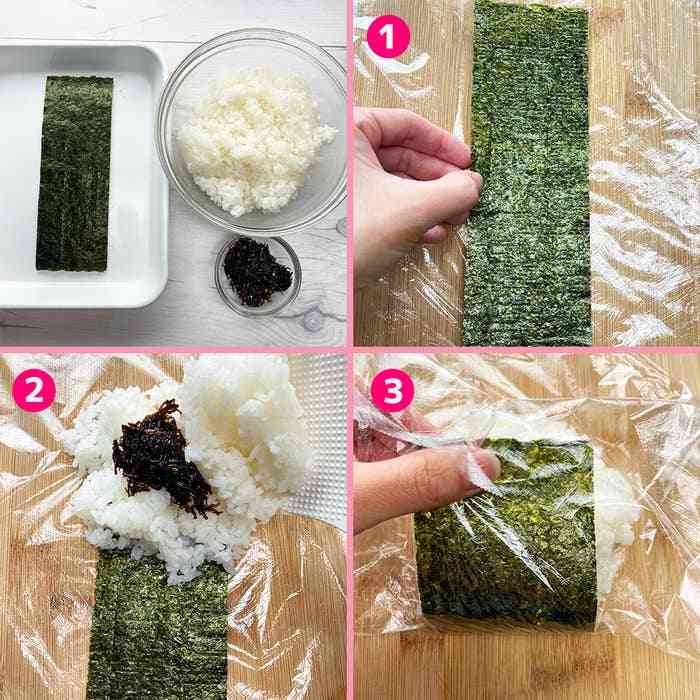 1
2
3