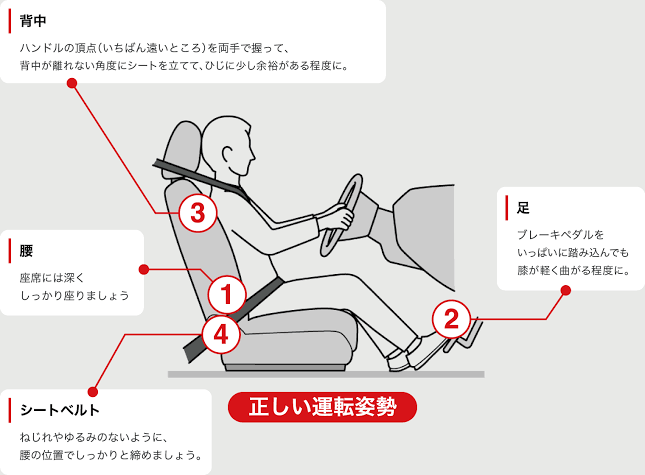 背中

ハンドルの頂点（いちばん遠いところ）を両手で握って、背中が離れない角度にシートを立てて、ひじに少し余裕がある程度に。

3

腰

座席には深くしっかり座りましょう

1

4

足

ブレーキペダルをいっぱいに踏み込んでも膝が軽く曲がる程度に。

2

シートベルト

ねじれやゆるみのないように、腰の位置でしっかりと締めましょう。

正しい運転姿勢