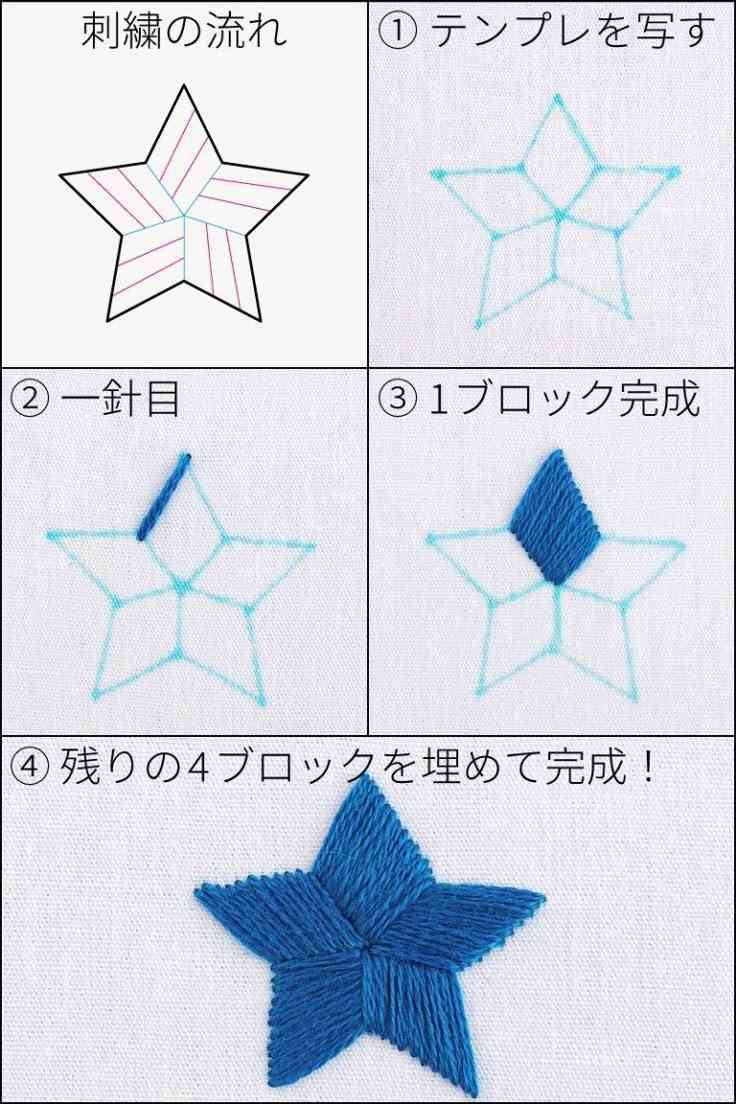 刺繍の流れ

① テンプレを写す

② 一針目

③ 1ブロック完成

④ 残りの4ブロックを埋めて完成！