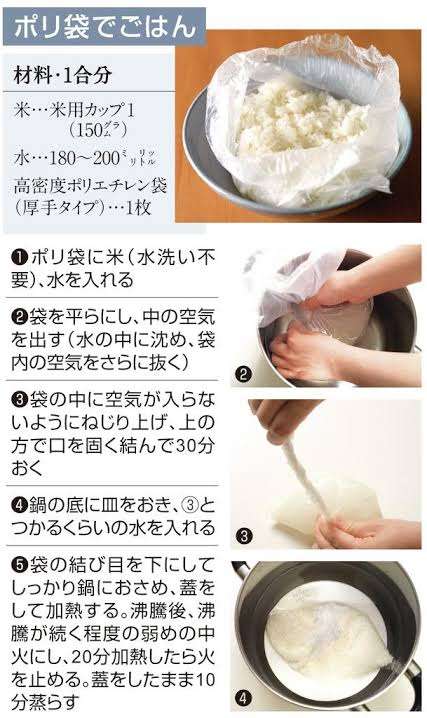 ポリ袋でごはん

材料・1合分

米…米用カップ1（150グラ）

水…180～200ミリリットル

高密度ポリエチレン袋（厚手タイプ）…1枚

❶ポリ袋に米（水洗い不要）、水を入れる

❷袋を平らにし、中の空気を出す（水の中に沈め、袋内の空気をさらに抜く）

❸袋の中に空気が入らないようにねじり上げ、上の方で口を固く結んで30分おく

❹鍋の底に皿をおき、③とつかるくらいの水を入れる

❺袋の結び目を下にしてしっかり鍋におさめ、蓋をして加熱する。沸騰後、沸騰が続く程度の弱めの中火にし、20分加熱したら火を止める。蓋をしたまま10分蒸らす

❷

❸

❹