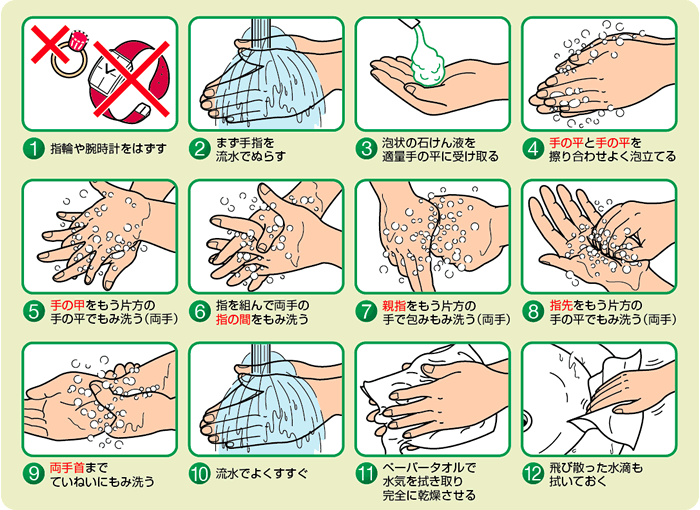 1 指輪や腕時計をはずす

2 まず手指を流水でぬらす

3 泡状の石けん液を適量手の平に受け取る

4 手の平と手の平を擦り合わせよく泡立てる

5 手の甲をもう片方の手の平でもみ洗う（両手）

6 指を組んで両手の指の間をもみ洗う

7 親指をもう片方の手で包みもみ洗う（両手）

8 指先をもう片方の手の平でもみ洗う（両手）

9 両手首までていねいにもみ洗う

10 流水でよくすすぐ

11 ペーパータオルで水気を拭き取り完全に乾燥させる

12 飛び散った水滴も拭いておく