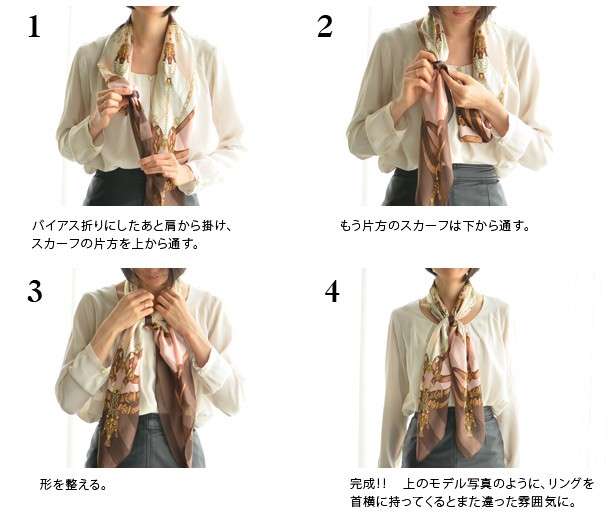 1

バイアス折りにしたあと肩から掛け、スカーフの片方を上から通す。

2

もう片方のスカーフは下から通す。

3

形を整える。

4

完成!!　上のモデル写真のように、リングを首横に持ってくるとまた違った雰囲気に。