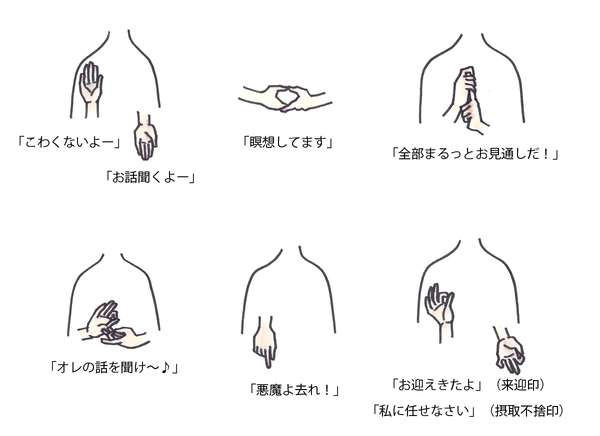 「こわくないよー」

「お話聞くよー」

「瞑想してます」

「全部まるっとお見通しだ！」

「オレの話を聞け〜♪」

「悪魔よ去れ！」

「お迎えきたよ」（来迎印）

「私に任せなさい」（摂取不捨印）