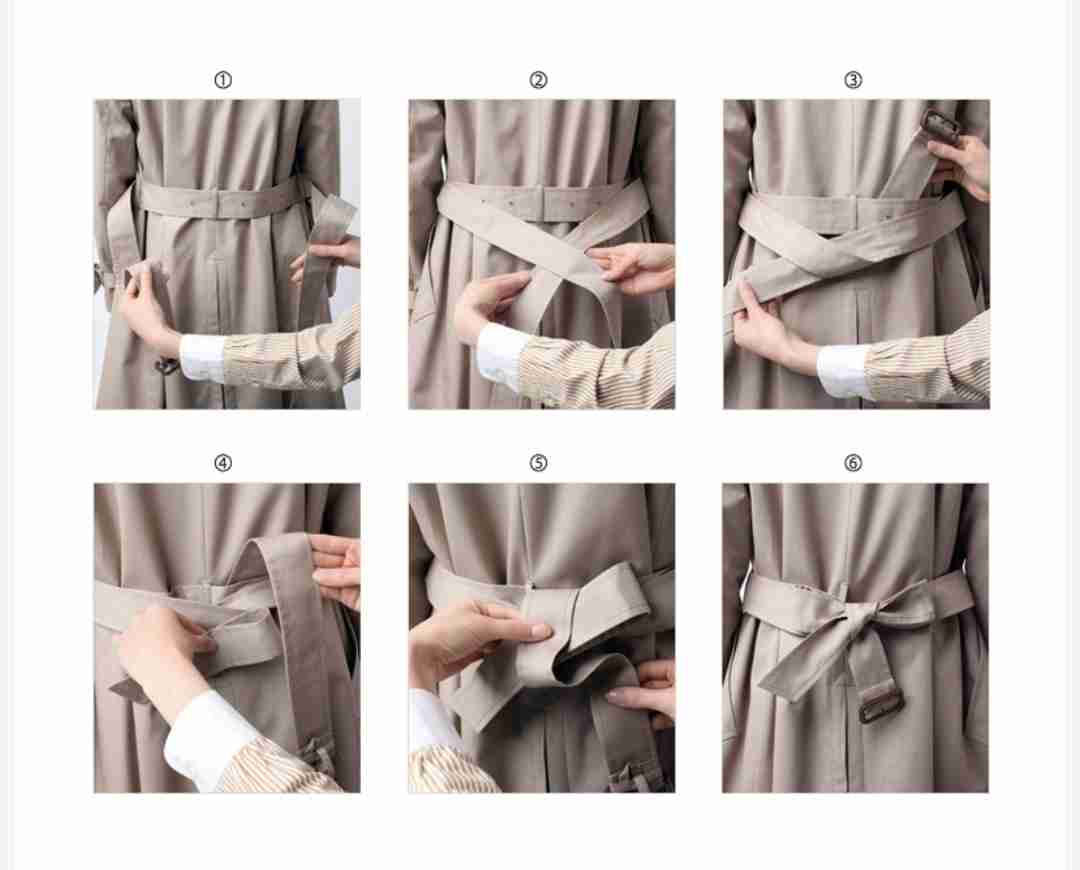 ①

②

③

④

⑤

⑥