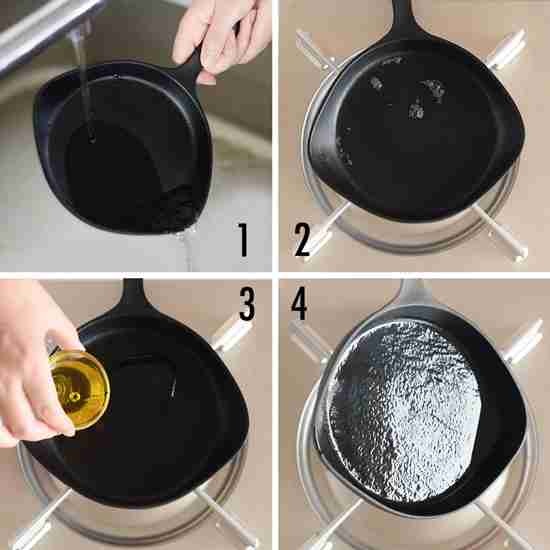 1

2

3

4