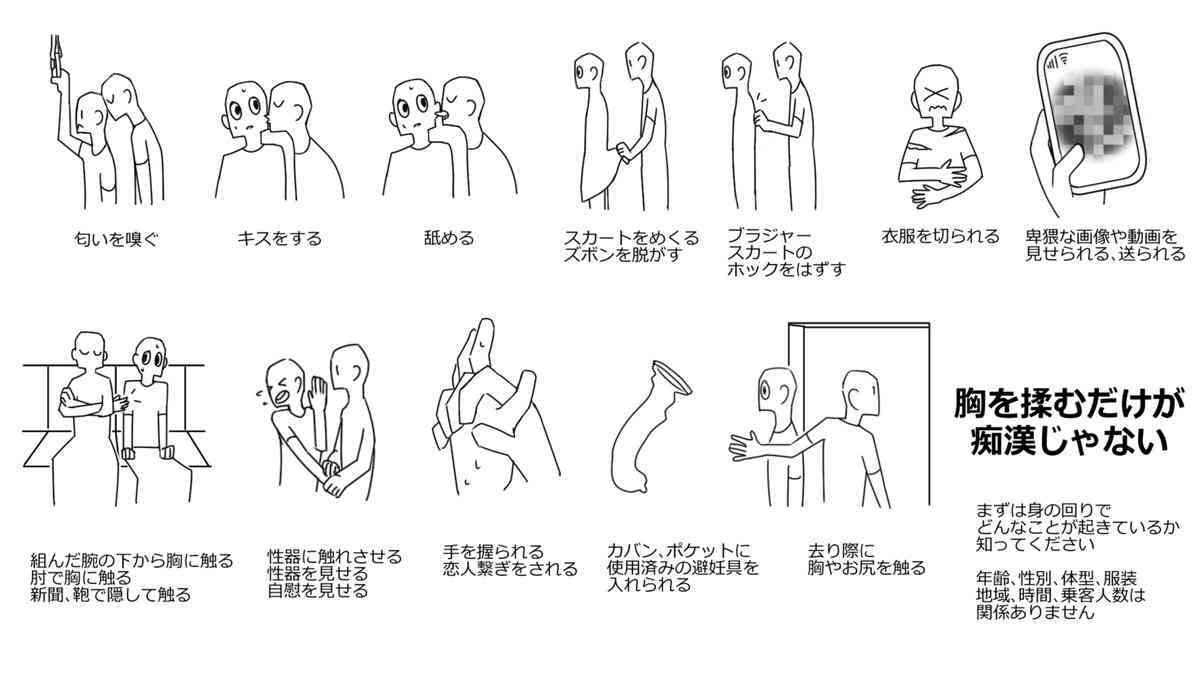 匂いを嗅ぐ

キスをする

舐める

スカートをめくる
ズボンを脱がす

ブラジャー
スカートの
ホックをはずす

衣服を切られる

卑猥な画像や動画を
見せられる、送られる

組んだ腕の下から胸に触る
肘で胸に触る
新聞、鞄で隠して触る

性器に触れさせる
性器を見せる
自慰を見せる

手を握られる
恋人繋ぎをされる

カバン、ポケットに
使用済みの避妊具を
入れられる

去り際に
胸やお尻を触る

胸を揉むだけが
痴漢じゃない

まずは身の回りで
どんなことが起きているか
知ってください

年齢、性別、体型、服装
地域、時間、乗客人数は
関係ありません