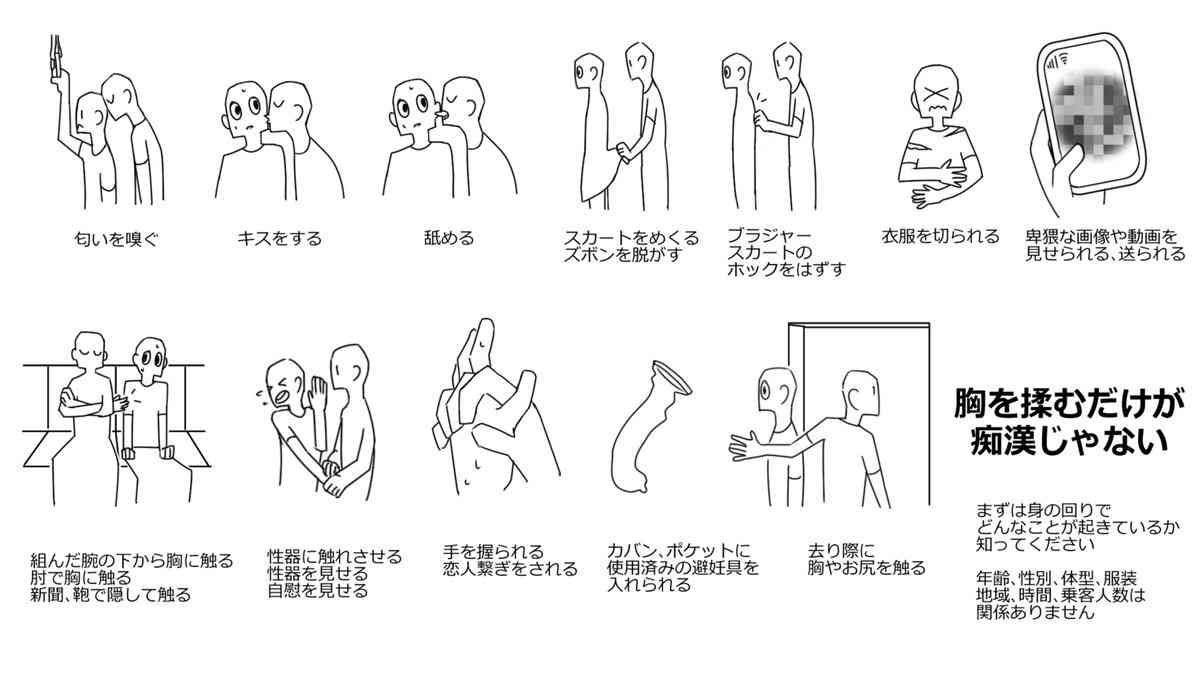 匂いを嗅ぐ

キスをする

舐める

スカートをめくる
ズボンを脱がす

ブラジャー
スカートの
ホックをはずす

衣服を切られる

卑猥な画像や動画を
見せられる、送られる

組んだ腕の下から胸に触る
肘で胸に触る
新聞、鞄で隠して触る

性器に触れさせる
性器を見せる
自慰を見せる

手を握られる
恋人繋ぎをされる

カバン、ポケットに
使用済みの避妊具を
入れられる

去り際に
胸やお尻を触る

胸を揉むだけが
痴漢じゃない

まずは身の回りで
どんなことが起きているか
知ってください

年齢、性別、体型、服装
地域、時間、乗客人数は
関係ありません