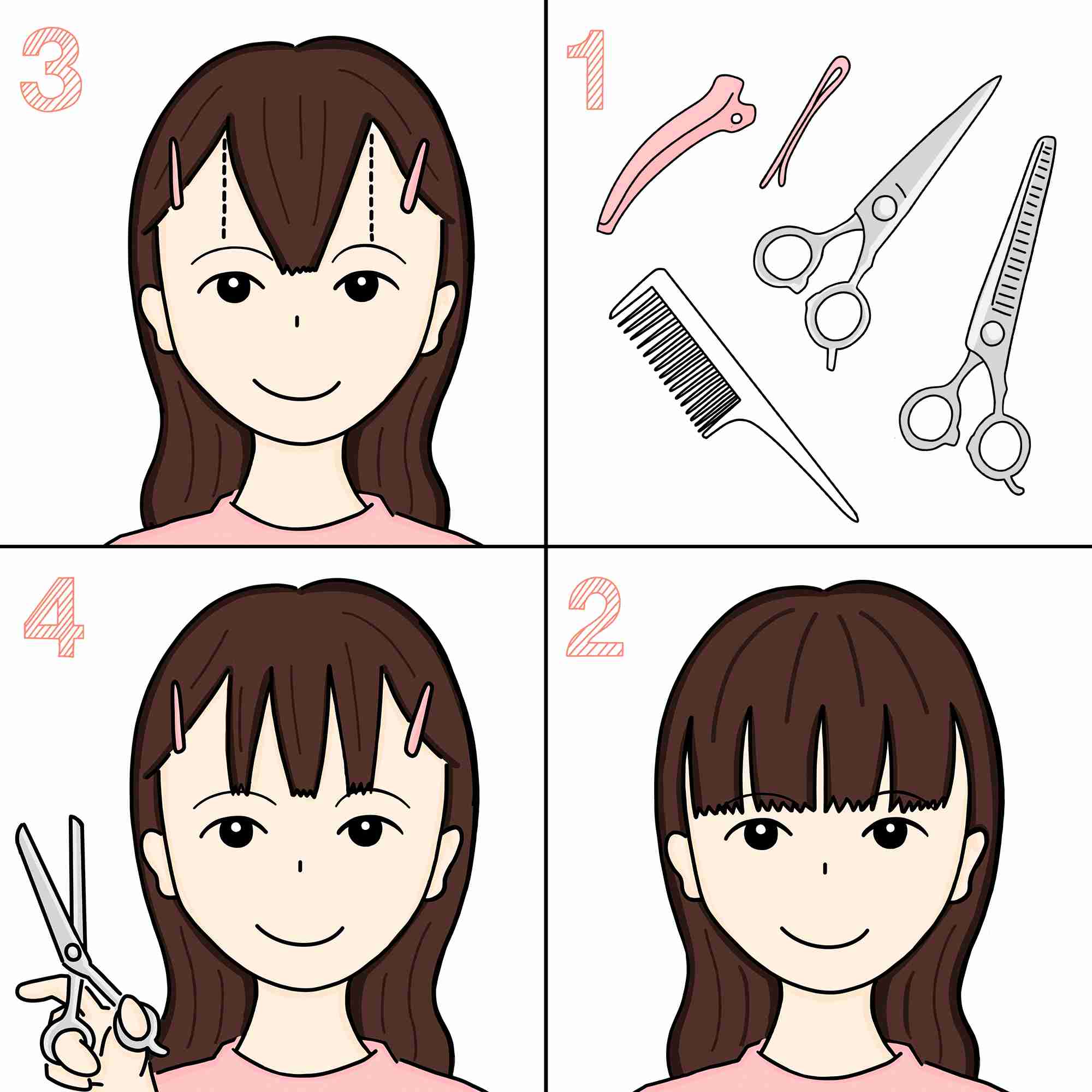 3

1

4

2