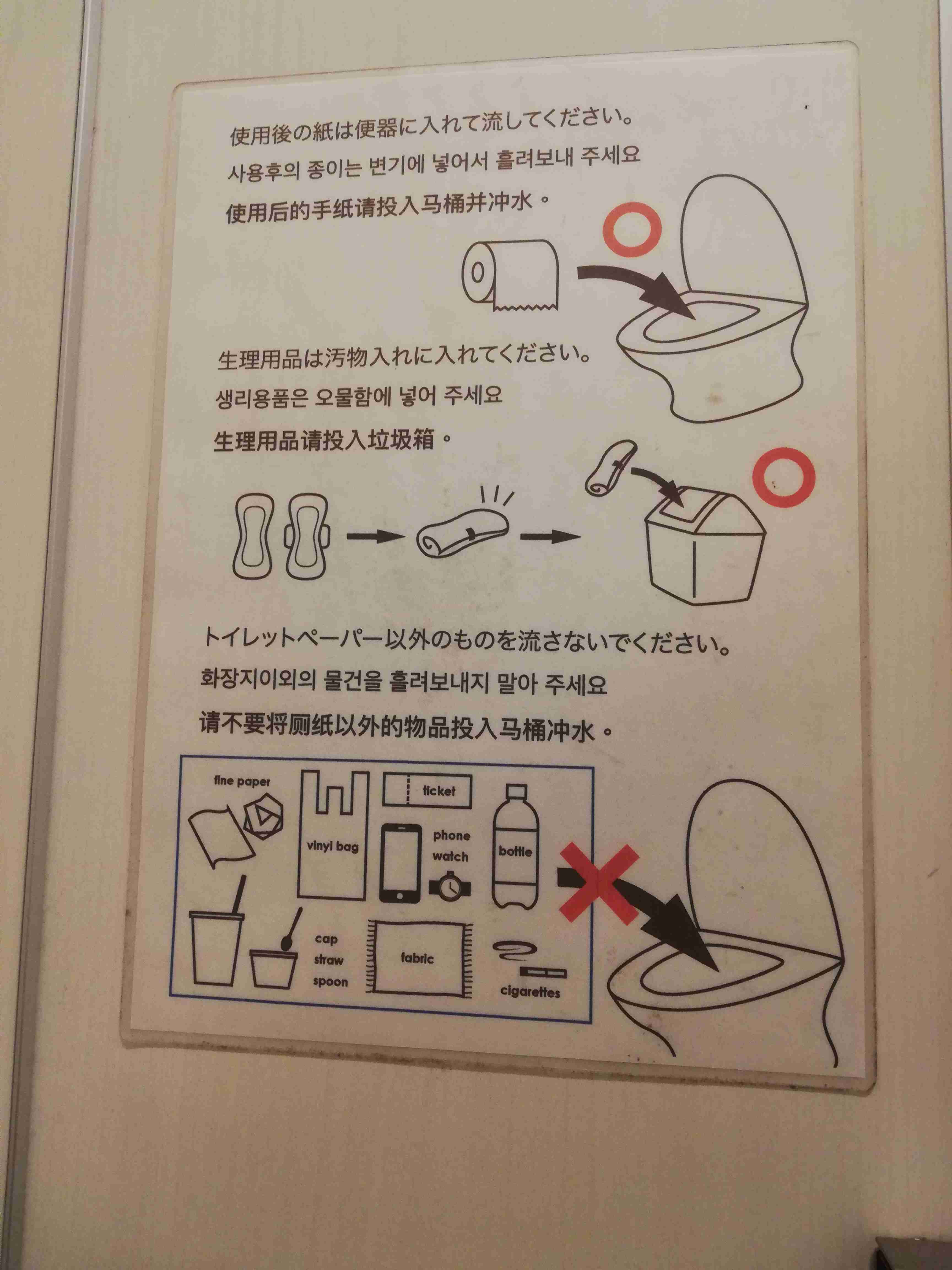 使用後の紙は便器に入れて流してください。
사용후의 종이는 변기에 넣어서 흘려보내 주세요
使用后的手纸请投入马桶并冲水。

生理用品は汚物入れに入れてください。
생리용품은 오물함에 넣어 주세요
生理用品请投入垃圾箱。

トイレットペーパー以外のものを流さないでください。
화장지이외의 물건을 흘려보내지 말아 주세요
请不要将厕纸以外的物品投入马桶冲水。

fine paper
vinyl bag
ticket
phone
watch
bottle
cap
straw
spoon
fabric
cigarettes