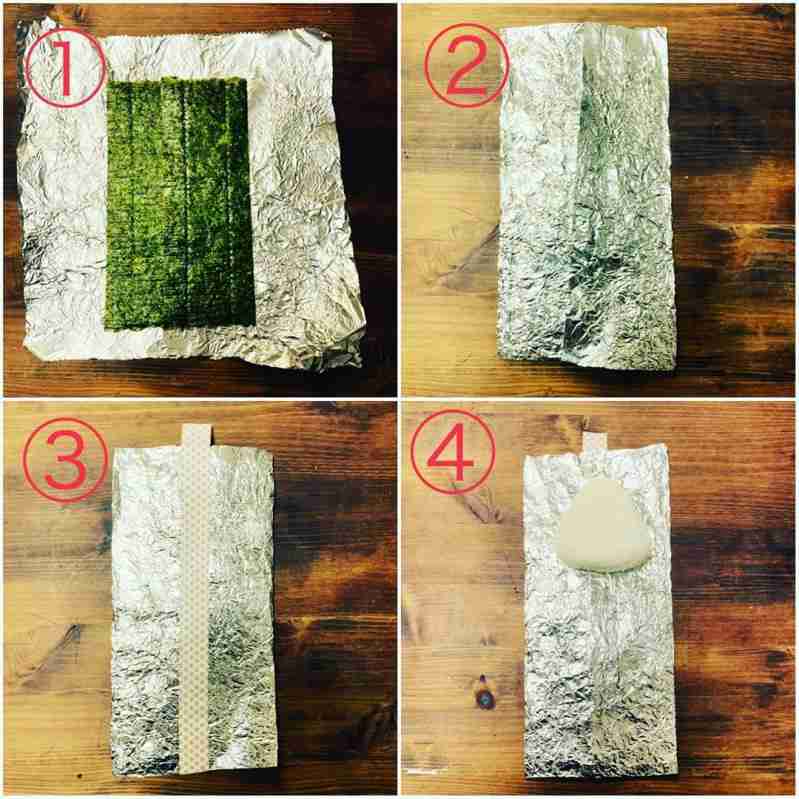 ①
②
③
④