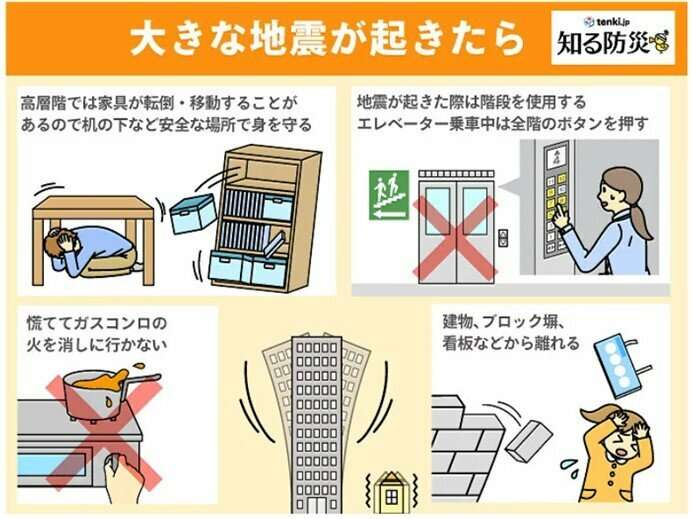 大きな地震が起きたら

tenki.jp
知る防災

高層階では家具が転倒・移動することがあるので机の下など安全な場所で身を守る

地震が起きた際は階段を使用する
エレベーター乗車中は全階のボタンを押す

慌ててガスコンロの火を消しに行かない

建物、ブロック塀、看板などから離れる