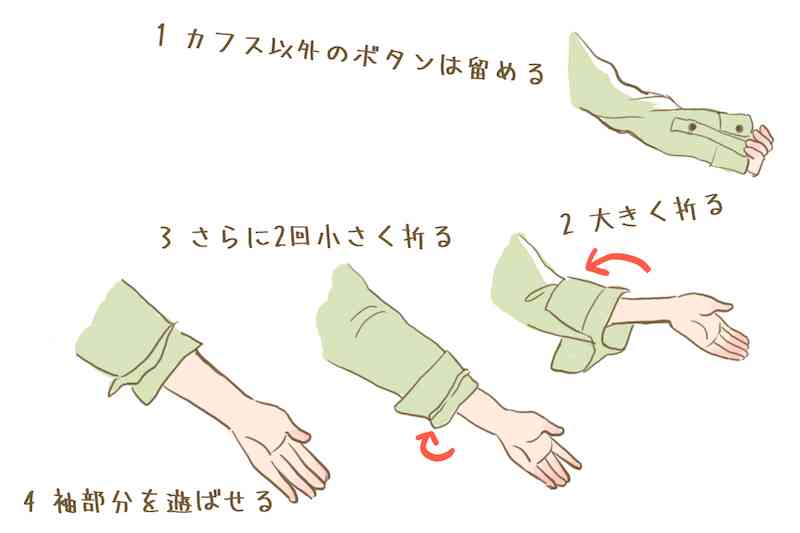 1 カフス以外のボタンは留める

2 大きく折る

3 さらに2回小さく折る

4 袖部分を遊ばせる