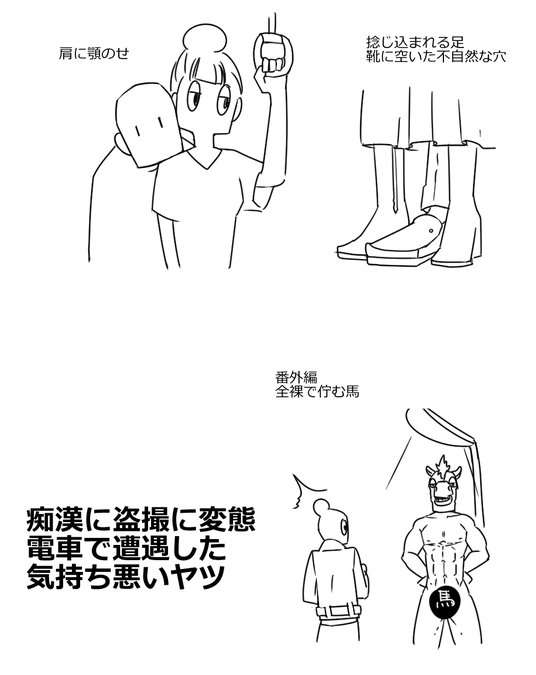 肩に顎のせ

捻じ込まれる足
靴に空いた不自然な穴

番外編
全裸で佇む馬

痴漢に盗撮に変態
電車で遭遇した
気持ち悪いヤツ

馬