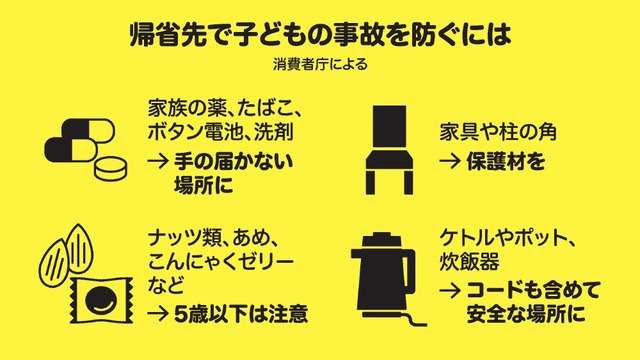 帰省先で子どもの事故を防ぐには

消費者庁による

家族の薬、たばこ、ボタン電池、洗剤
→ 手の届かない場所に

家具や柱の角
→ 保護材を

ナッツ類、あめ、こんにゃくゼリーなど
→ 5歳以下は注意

ケトルやポット、炊飯器
→ コードも含めて安全な場所に