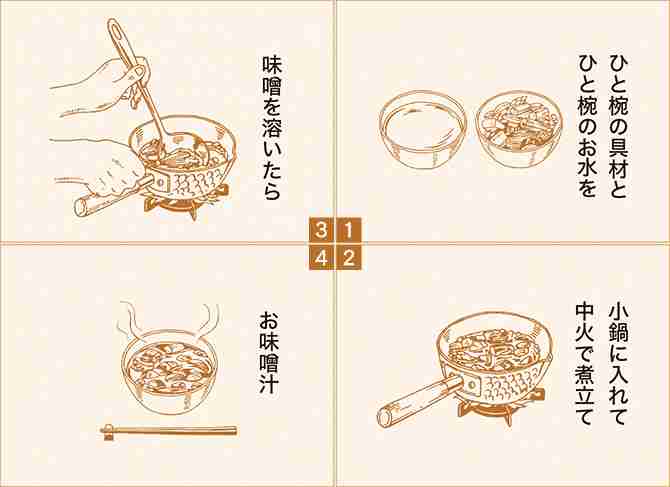 1
ひと椀の具材と
ひと椀のお水を

2
小鍋に入れて
中火で煮立て

3
味噌を溶いたら

4
お味噌汁