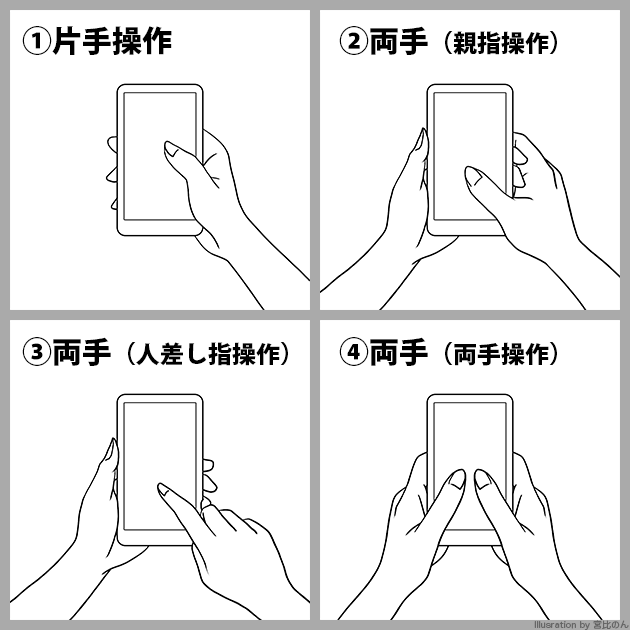 ①片手操作

②両手（親指操作）

③両手（人差し指操作）

④両手（両手操作）

Illusration by 宮比のん